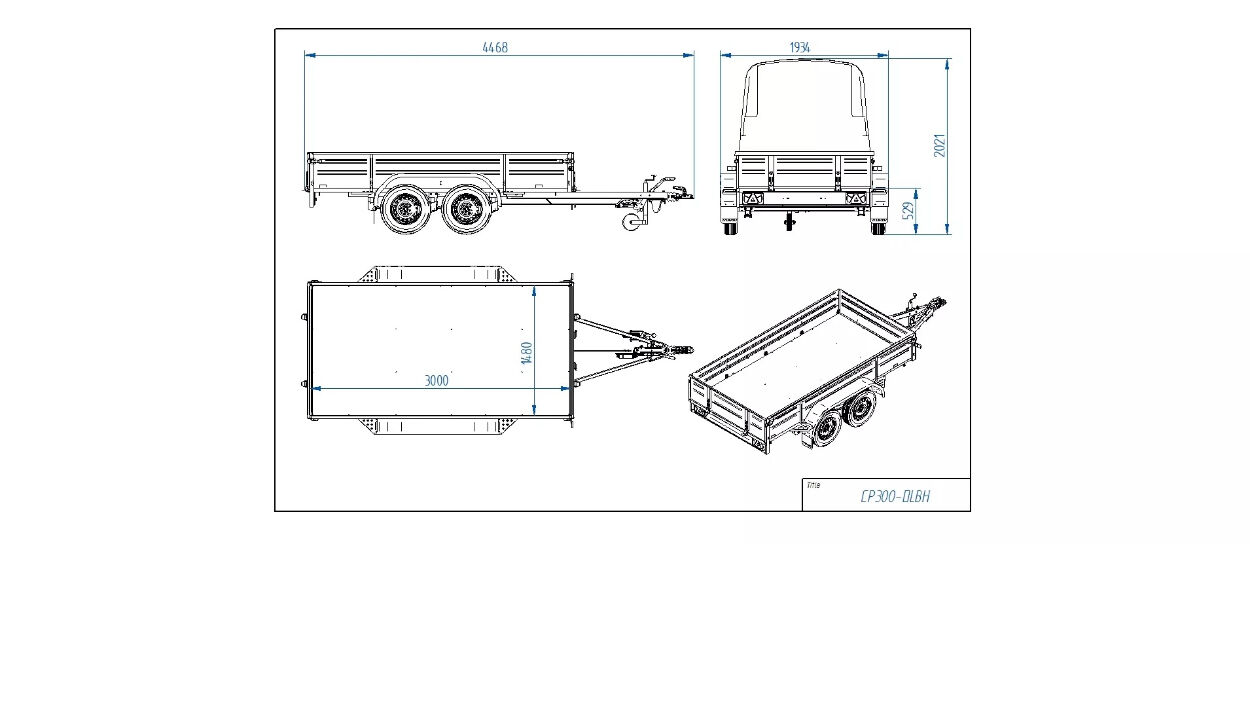 4468

1934

2021

529

1480

3000

Title
CP300-DLBH