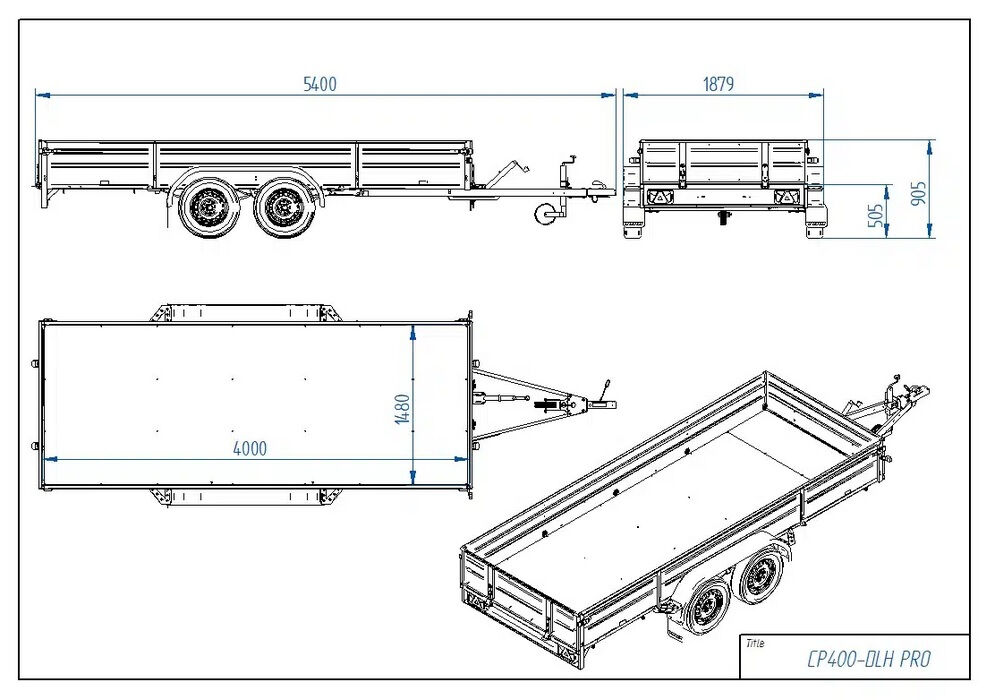 5400
1879
505
905
1480
4000
Title
CP400-DLH PRO