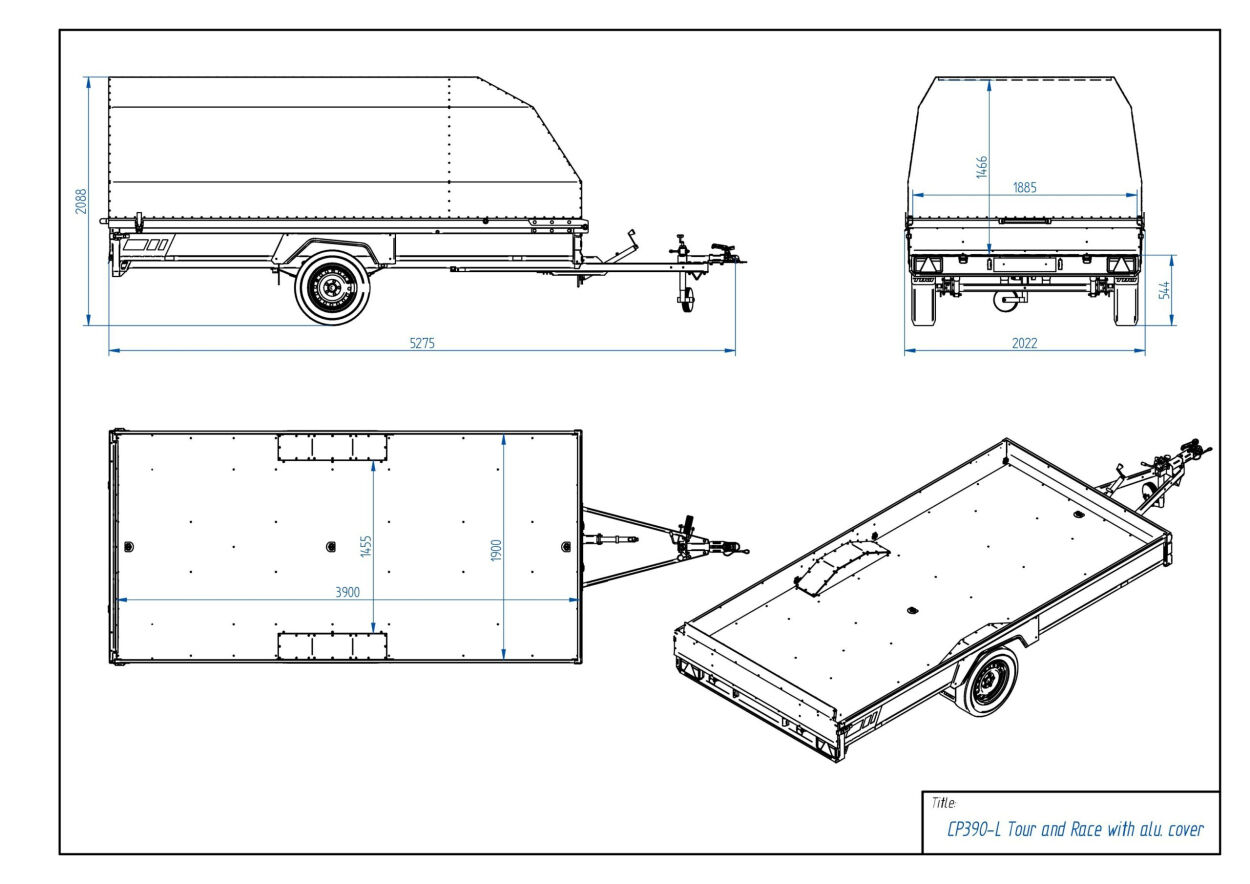 2088
5275
1466
1885
544
2022
1455
1900
3900
Title:
CP390-L Tour and Race with alu. cover